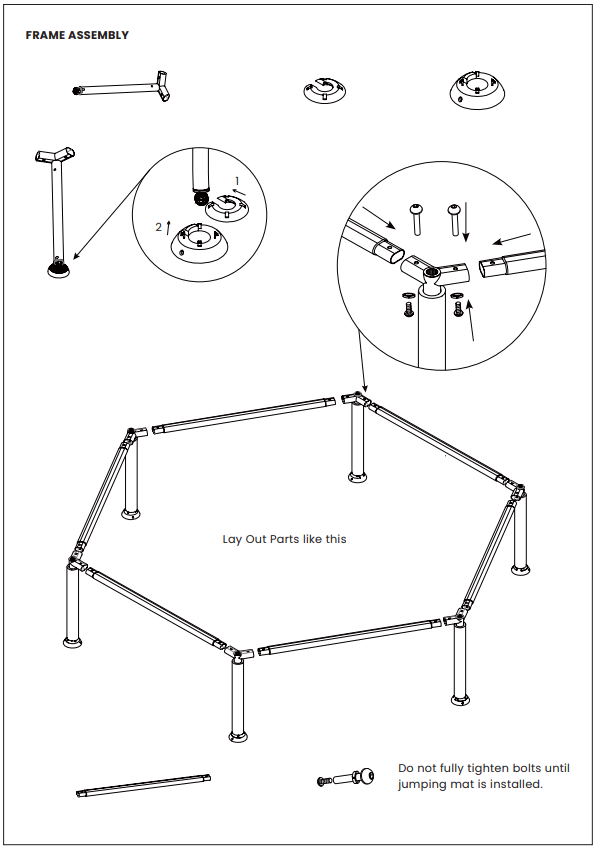 FRAME ASSEMBLY

1

2

Lay Out Parts like this

Do not fully tighten bolts until jumping mat is installed.