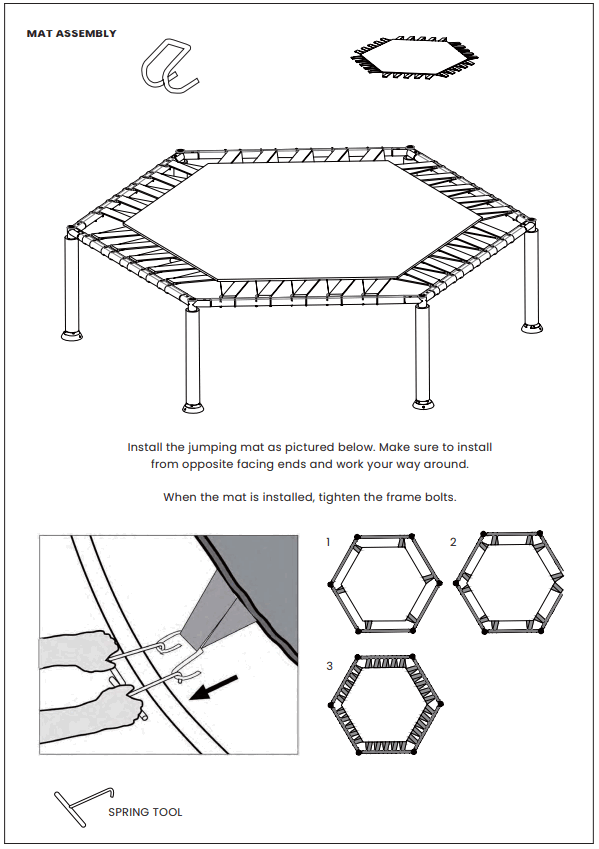 MAT ASSEMBLY

Install the jumping mat as pictured below. Make sure to install from opposite facing ends and work your way around.

When the mat is installed, tighten the frame bolts.

1

2

3

SPRING TOOL