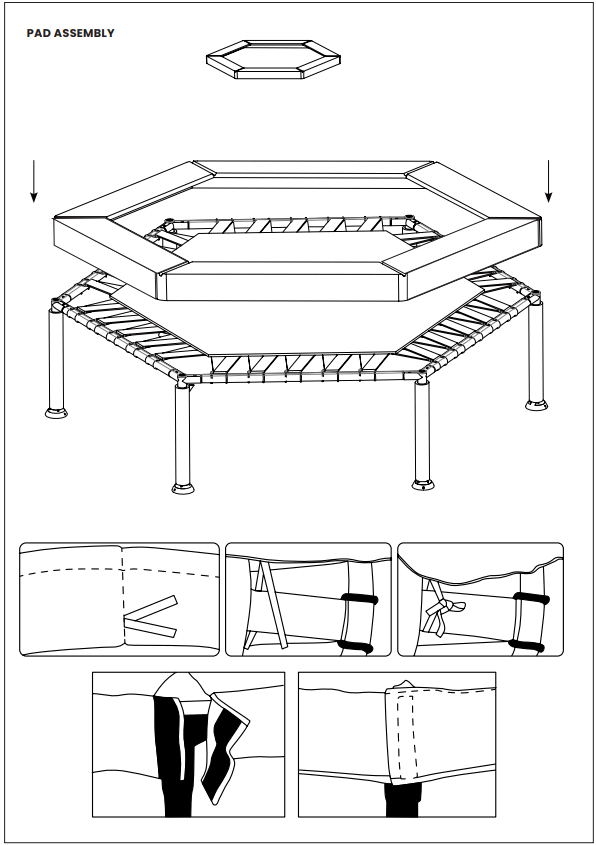 PAD ASSEMBLY