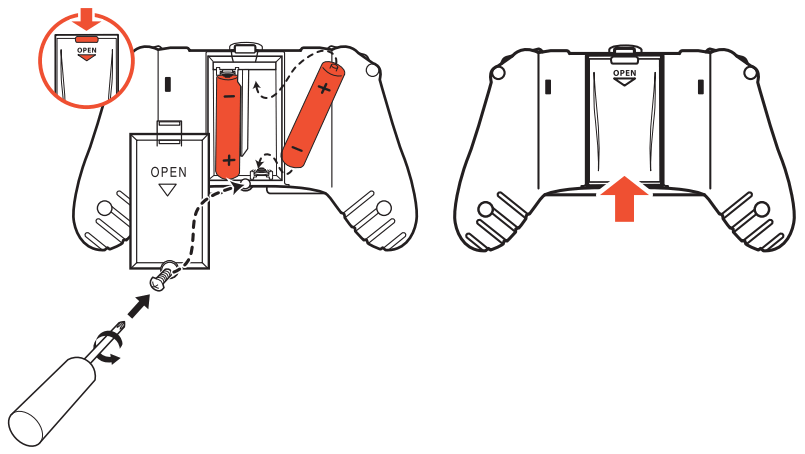 OPEN

OPEN

−
+

+
−

OPEN