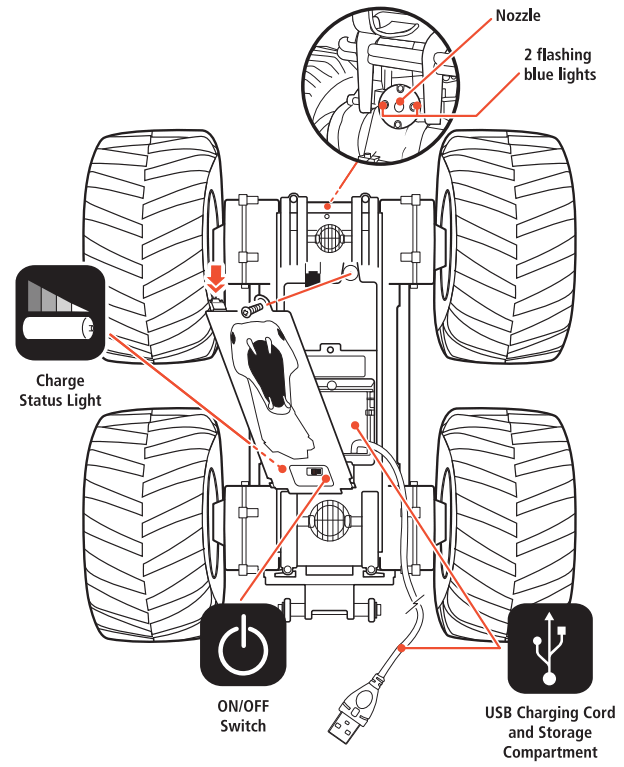 Nozzle

2 flashing blue lights

Charge Status Light

ON/OFF Switch

USB Charging Cord and Storage Compartment