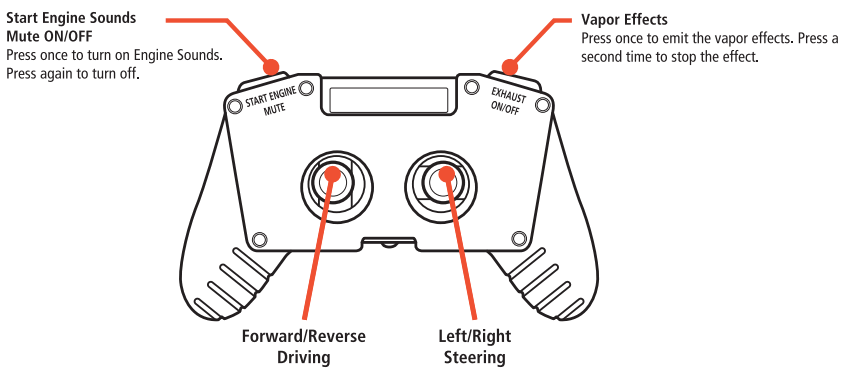 Start Engine Sounds
Mute ON/OFF
Press once to turn on Engine Sounds. Press again to turn off.

Vapor Effects
Press once to emit the vapor effects. Press a second time to stop the effect.

START ENGINE
MUTE

EXHAUST
ON/OFF

Forward/Reverse
Driving

Left/Right
Steering