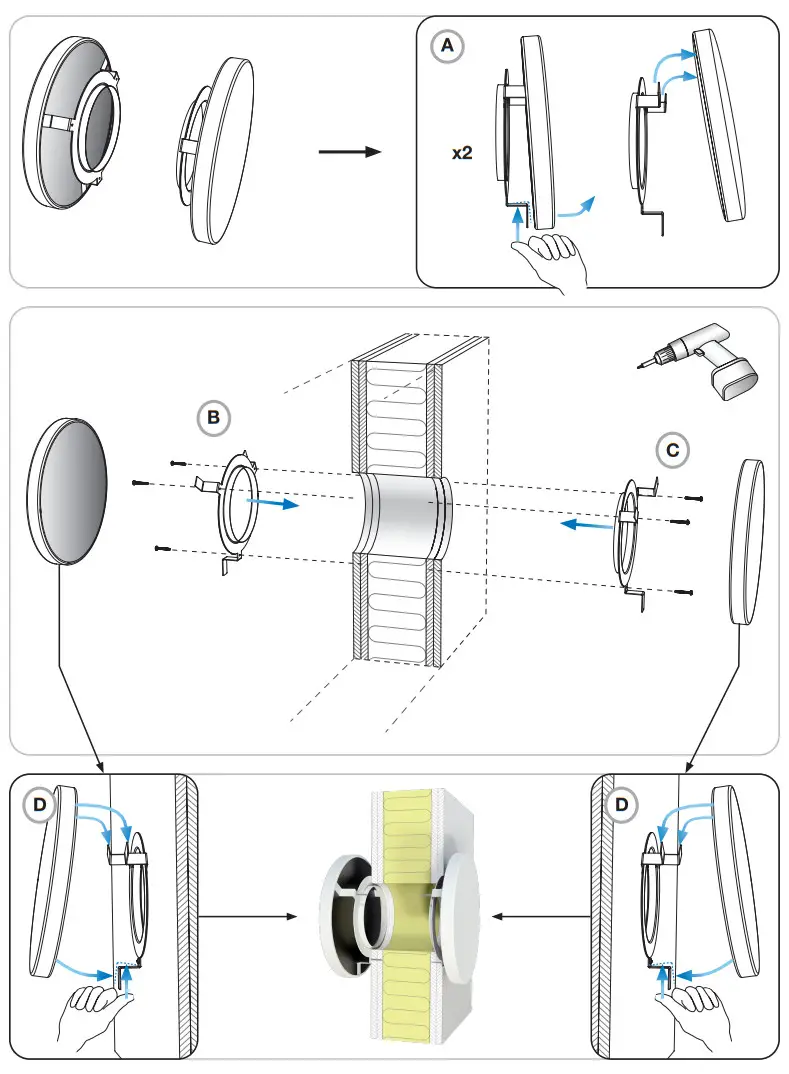 A

x2

B

C

D

D