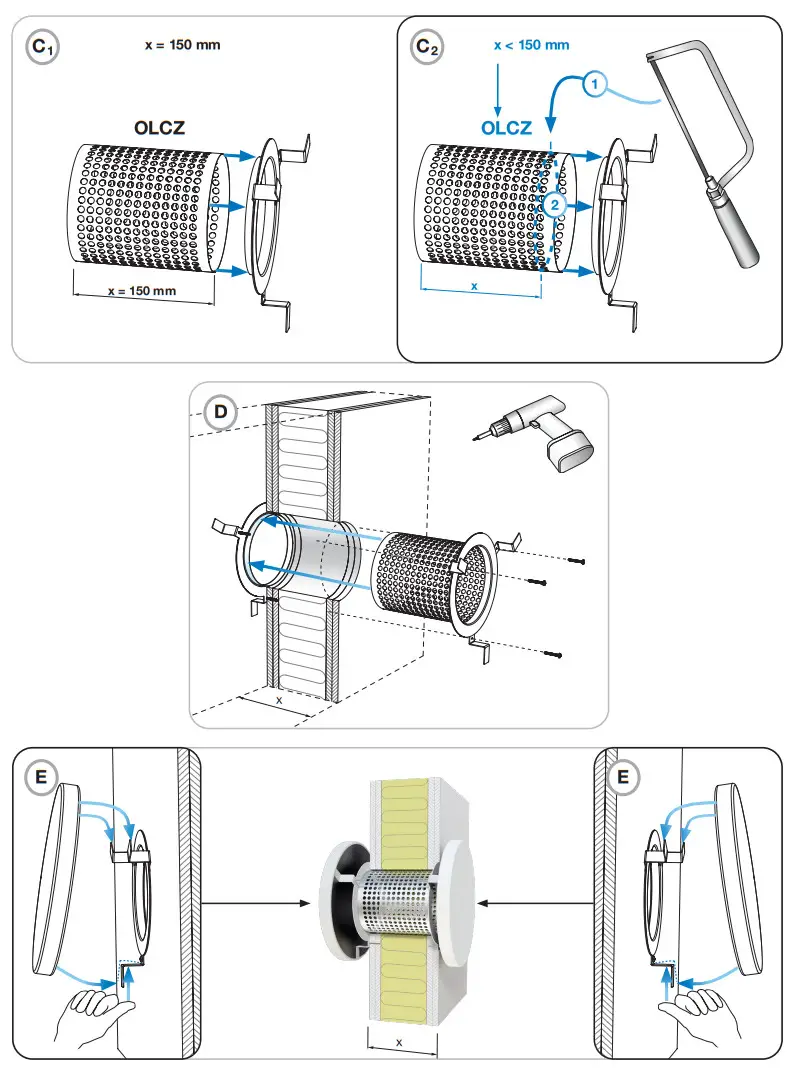 $C_1$

x = 150 mm

OLCZ

x = 150 mm

$C_2$

x < 150 mm

OLCZ

1

2

x

D

x

E

x

E