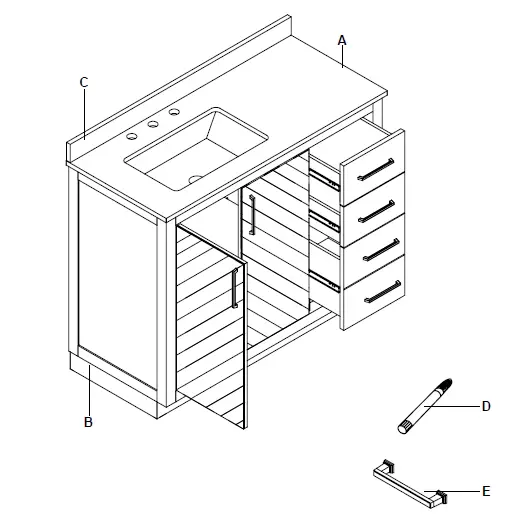 A
C
B
D
E