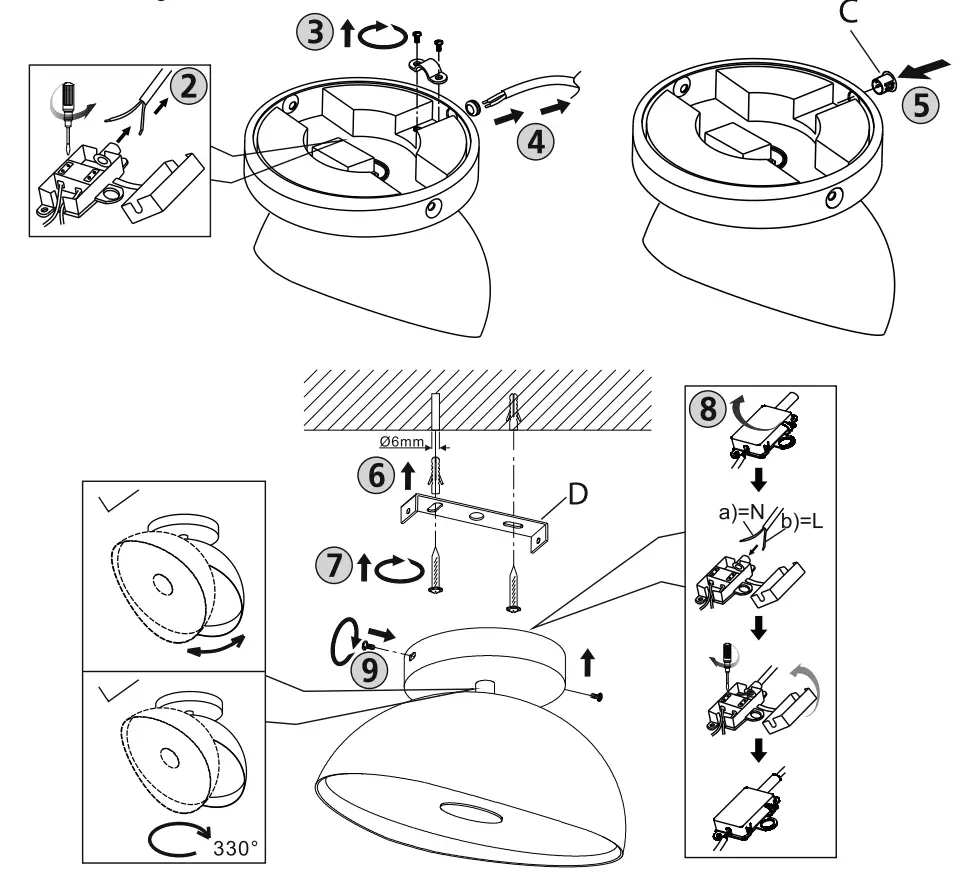 2

3

4

C

5

Ø6mm

6

D

7

8

a)=N

b)=L

9

330°