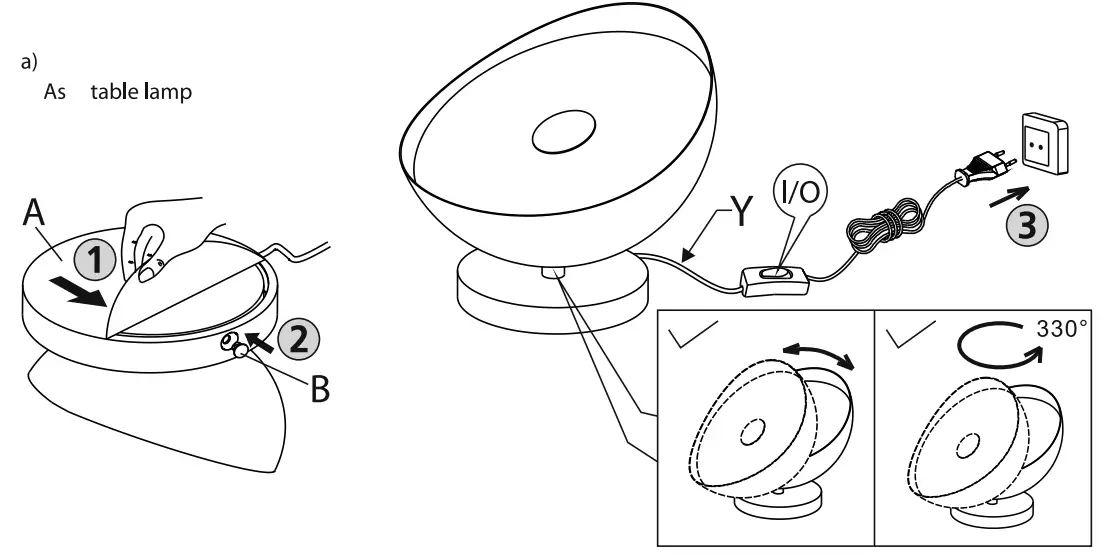 a)
As table lamp

A
1
2
B

Y
I/O
3

330°