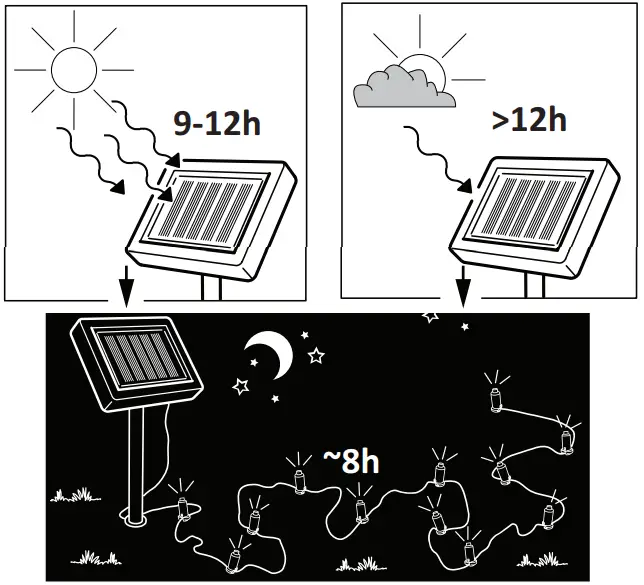 9-12h

>12h

~8h