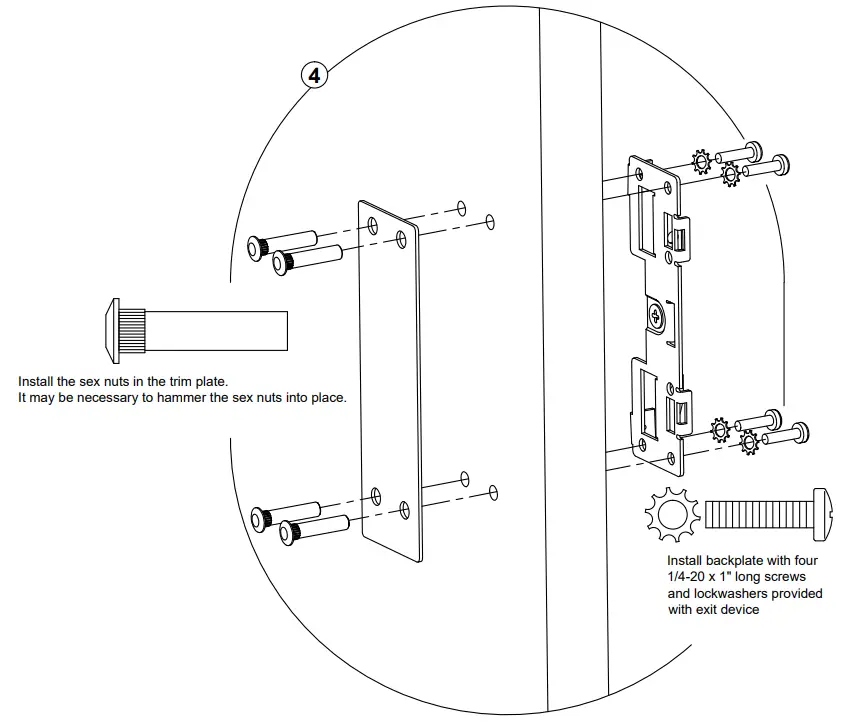 4

Install the sex nuts in the trim plate.
It may be necessary to hammer the sex nuts into place.

Install backplate with four 1/4-20 x 1" long screws and lockwashers provided with exit device