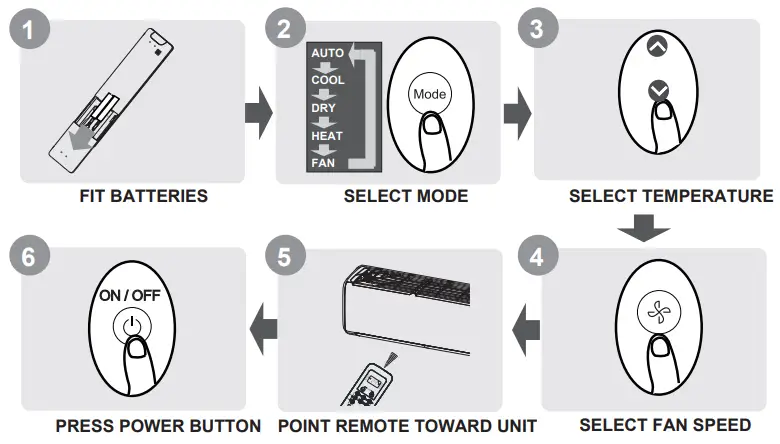 1

FIT BATTERIES

2

AUTO
COOL
DRY
HEAT
FAN

Mode

SELECT MODE

3

SELECT TEMPERATURE

4

SELECT FAN SPEED

5

POINT REMOTE TOWARD UNIT

6

ON / OFF

PRESS POWER BUTTON