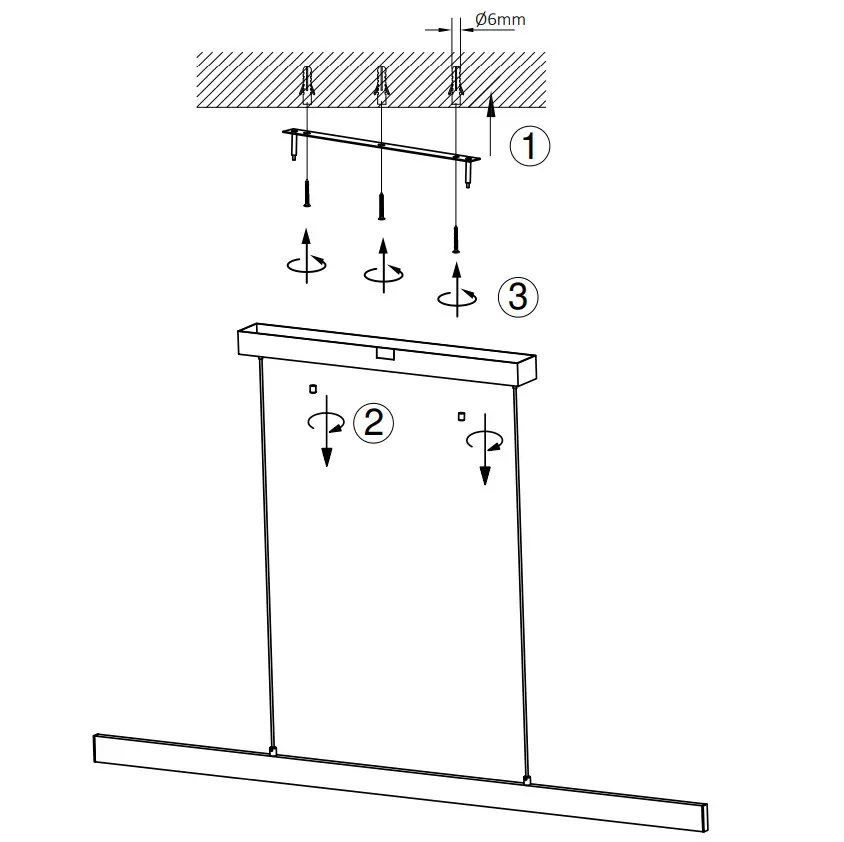 Ø6mm

1

3

2