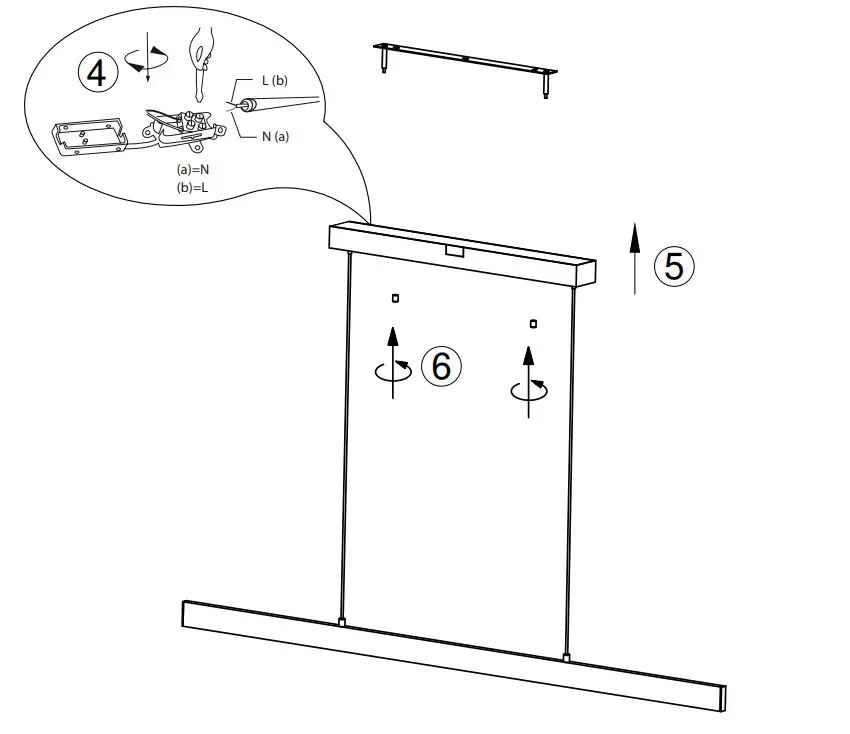 4

L (b)

N (a)

(a)=N
(b)=L

5

6