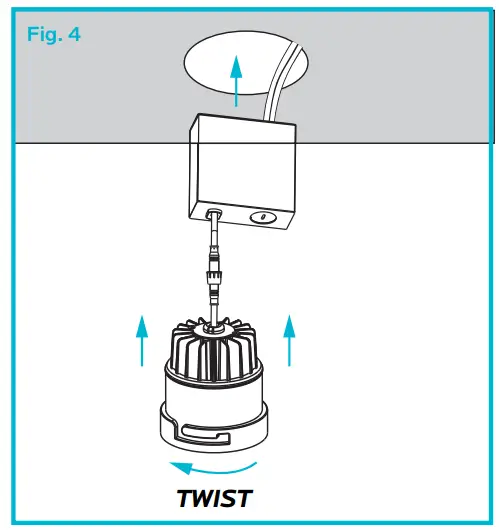 Fig. 4

TWIST