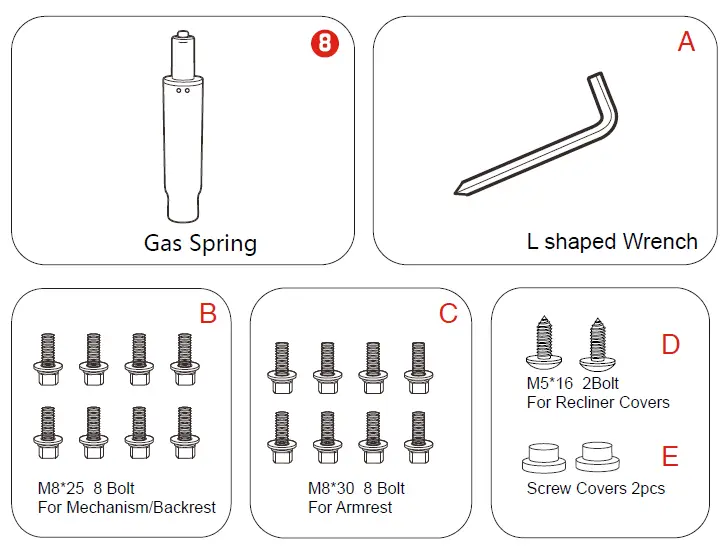 8

Gas Spring

A

L shaped Wrench

B

M8*25 8 Bolt
For Mechanism/Backrest

C

M8*30 8 Bolt
For Armrest

D

M5*16 2Bolt
For Recliner Covers

E

Screw Covers 2pcs