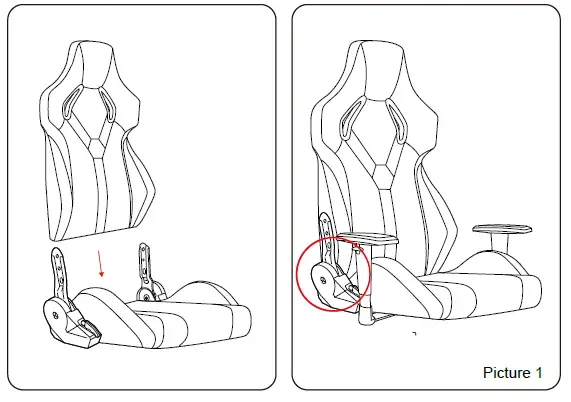 Picture 1