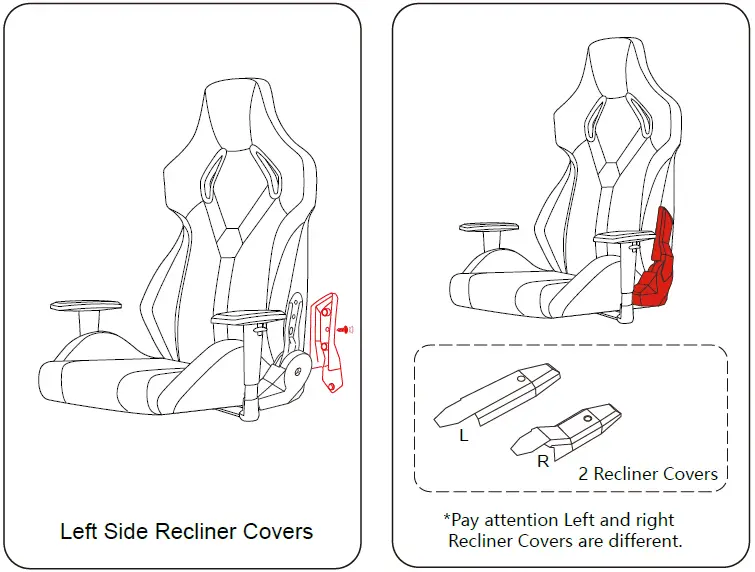 Left Side Recliner Covers

L

R

2 Recliner Covers

*Pay attention Left and right Recliner Covers are different.