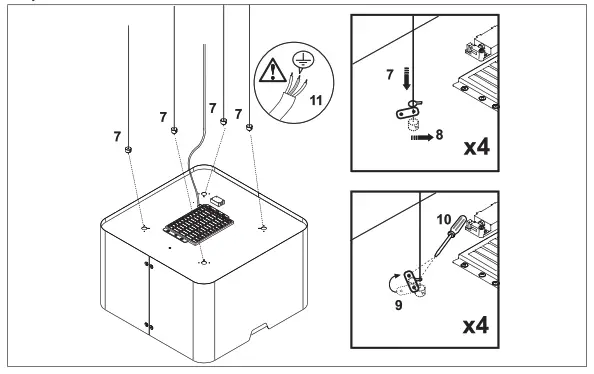 7
7
7
7
11
7
8
x4
10
9
x4