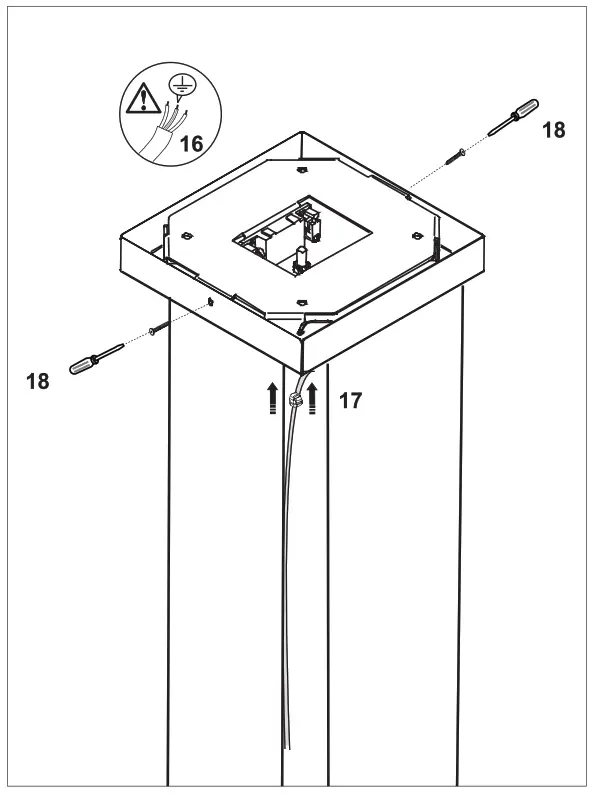 16

18

18

17