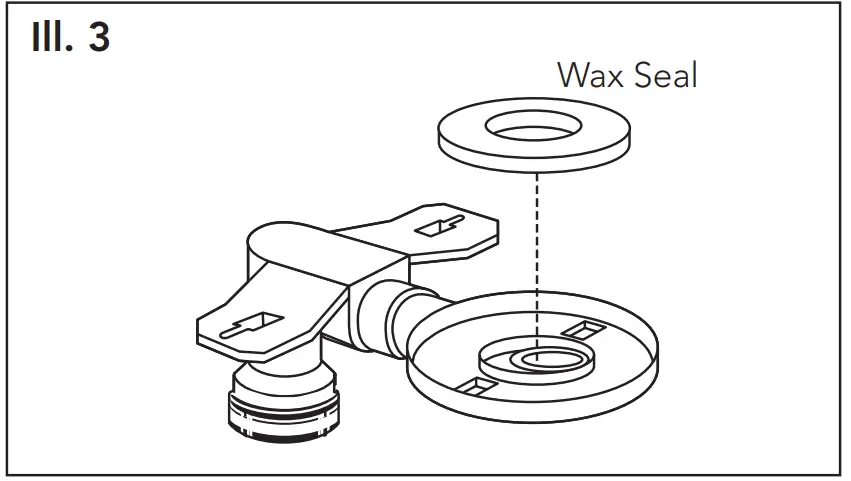 Ill. 3

Wax Seal