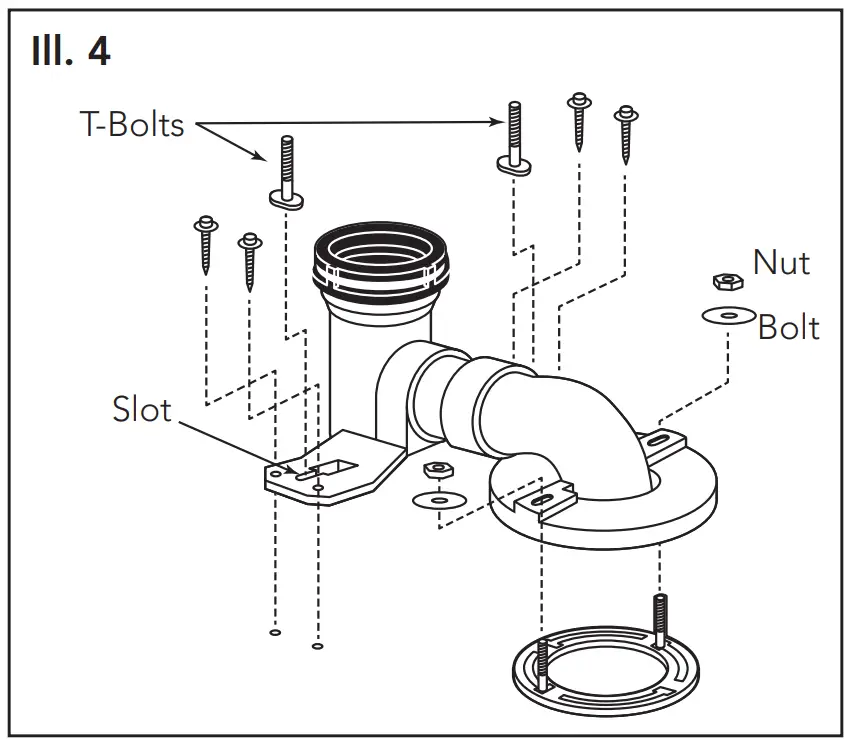 Ill. 4

T-Bolts

Nut

Bolt

Slot