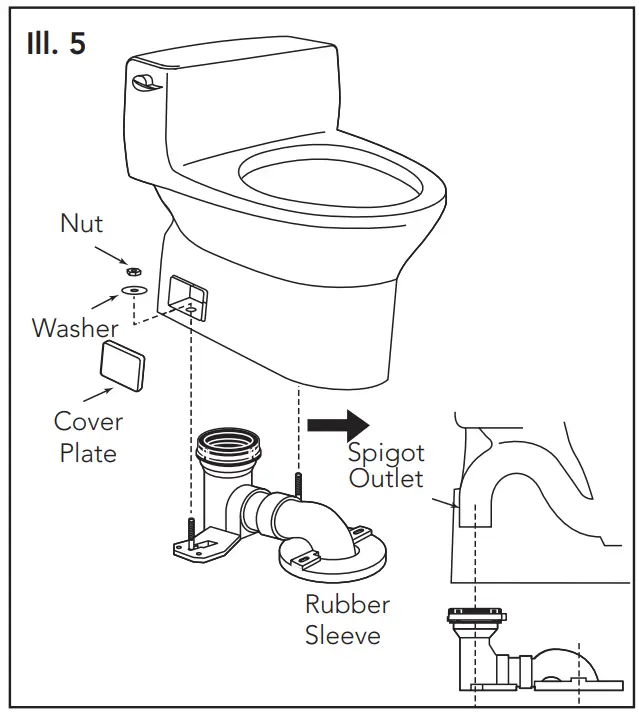 Ill. 5

Nut

Washer

Cover Plate

Spigot Outlet

Rubber Sleeve