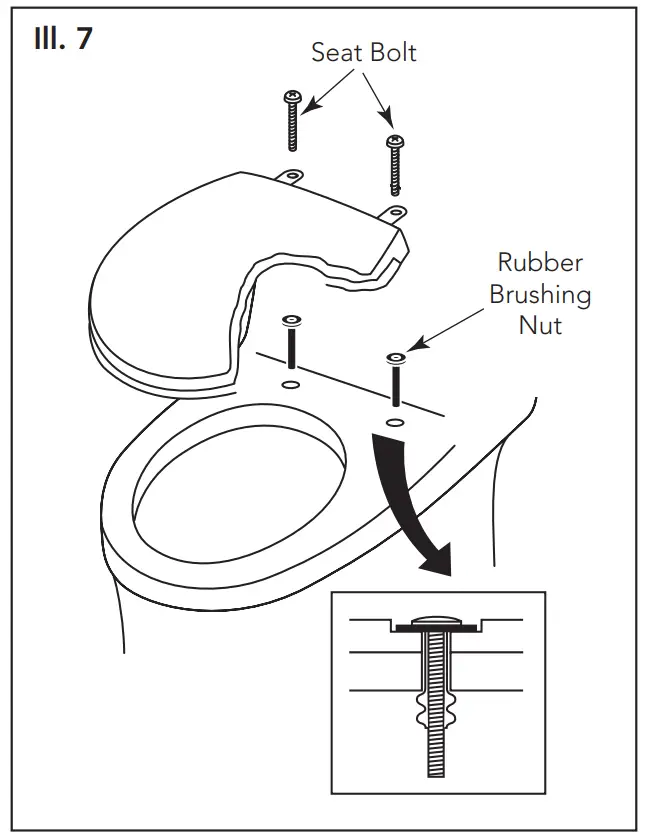 Ill. 7

Seat Bolt

Rubber Brushing Nut