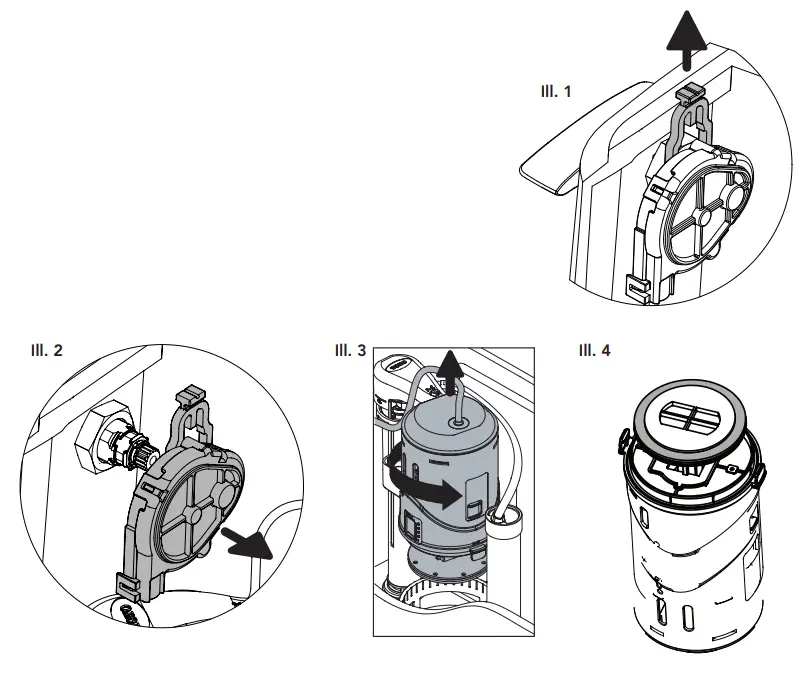 Ill. 1

Ill. 2

Ill. 3

Ill. 4