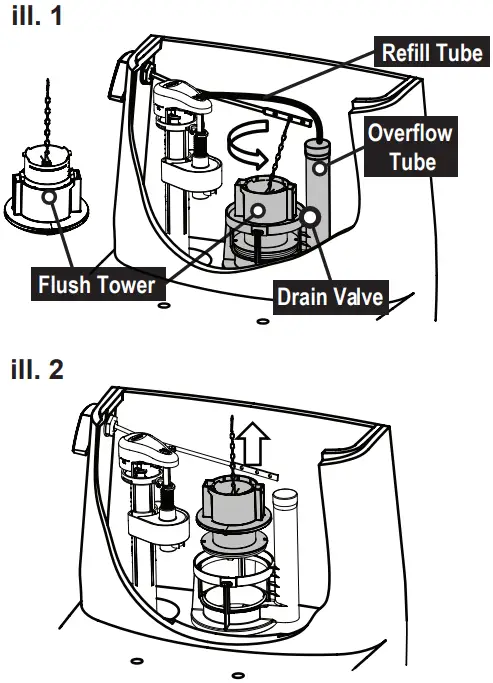 ill. 1

Refill Tube

Overflow Tube

Flush Tower

Drain Valve

ill. 2