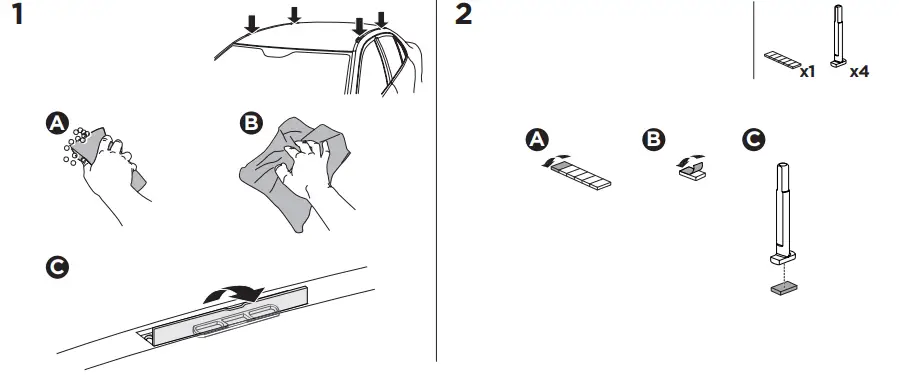 1

A

B

C

2

x1

x4

A

B

C