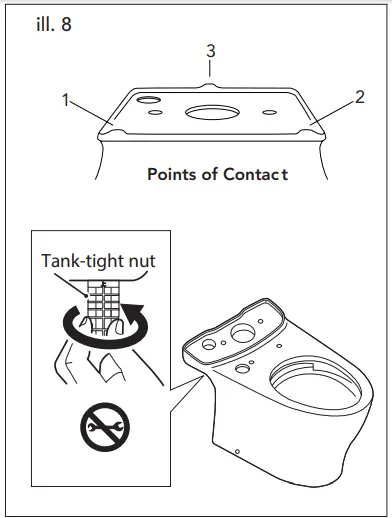 ill. 8

3

1

2

Points of Contact

Tank-tight nut