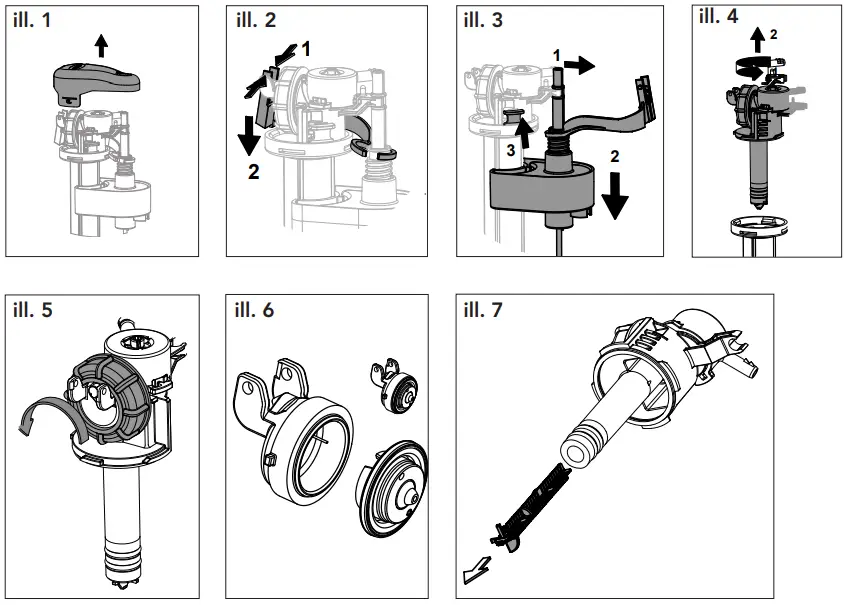 ill. 1

ill. 2
1
2

ill. 3
1
3
2

ill. 4
2

ill. 5

ill. 6

ill. 7