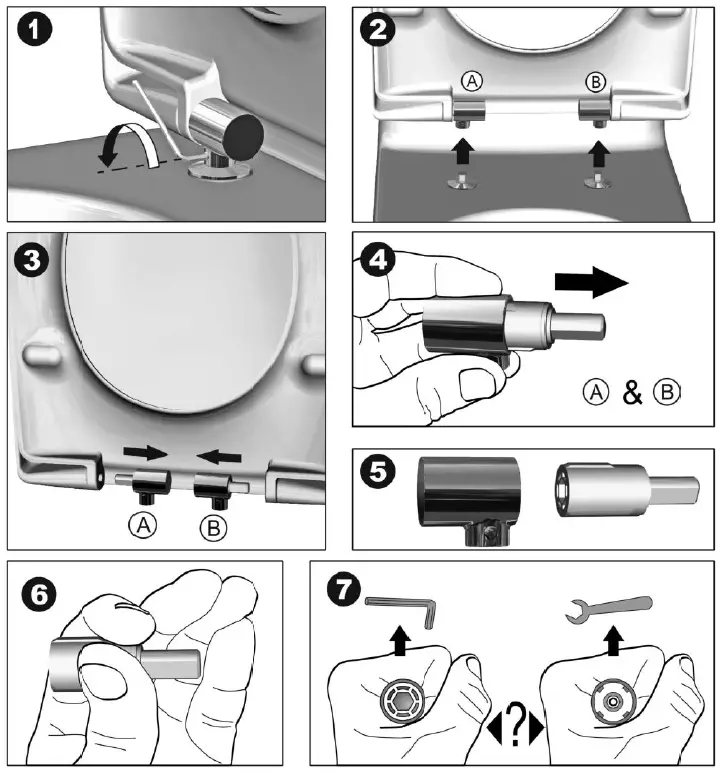 1

2

A B

3

A B

4

A & B

5

6

7

?