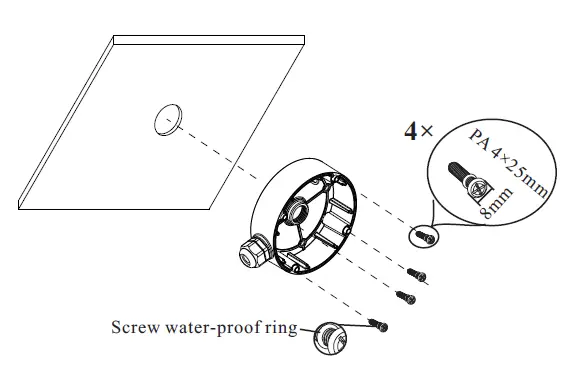 4×

PA 4×25mm

8mm

Screw water-proof ring