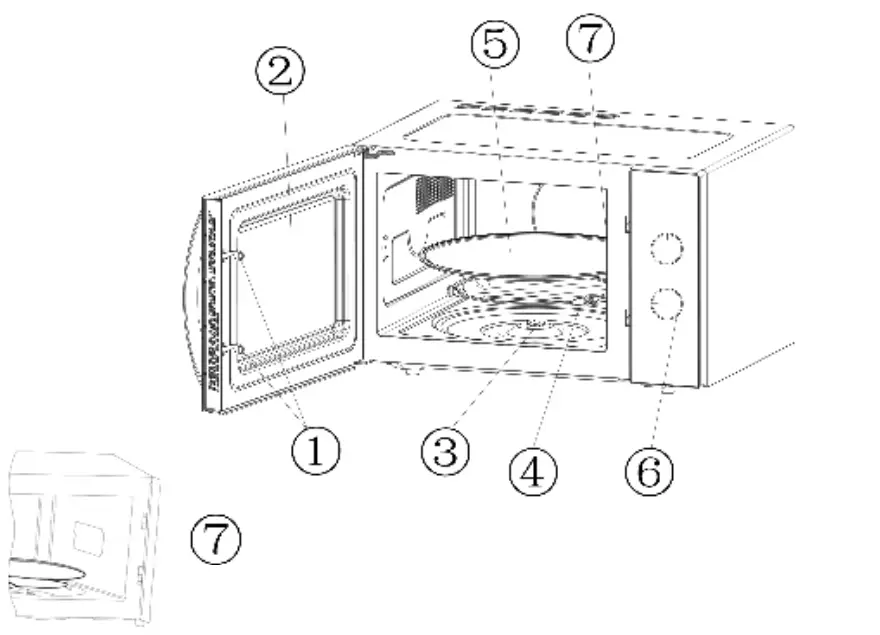 ②
⑤
⑦
①
③
④
⑥
⑦