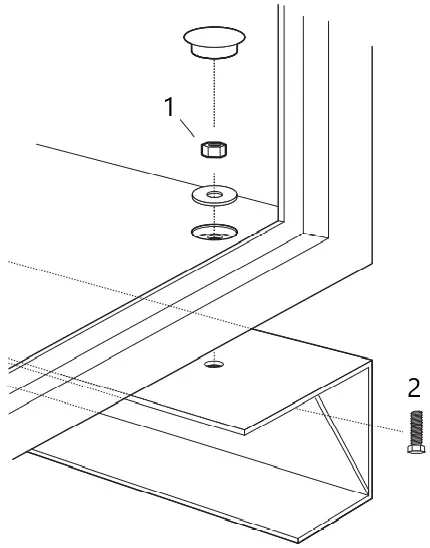 1

2