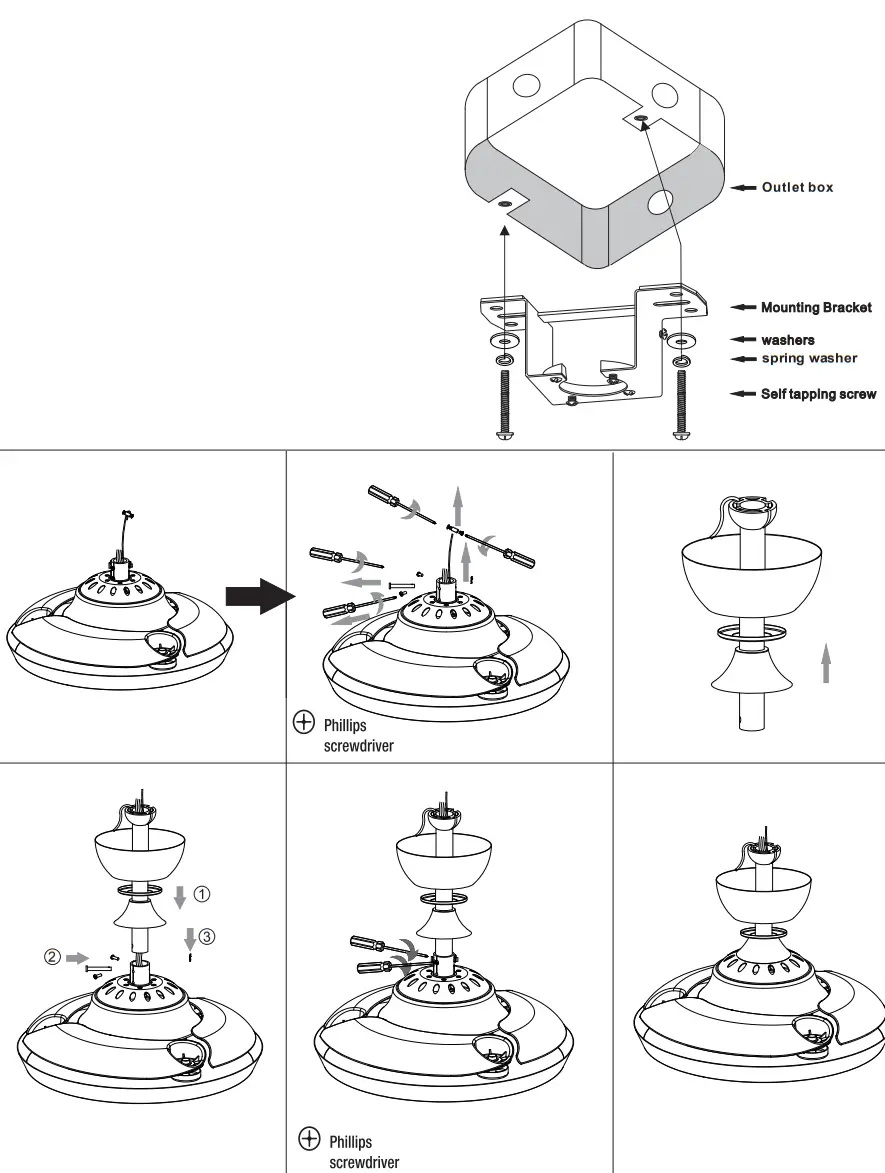 Outlet box

Mounting Bracket

washers

spring washer

Self tapping screw

Phillips screwdriver

①

②

③

Phillips screwdriver