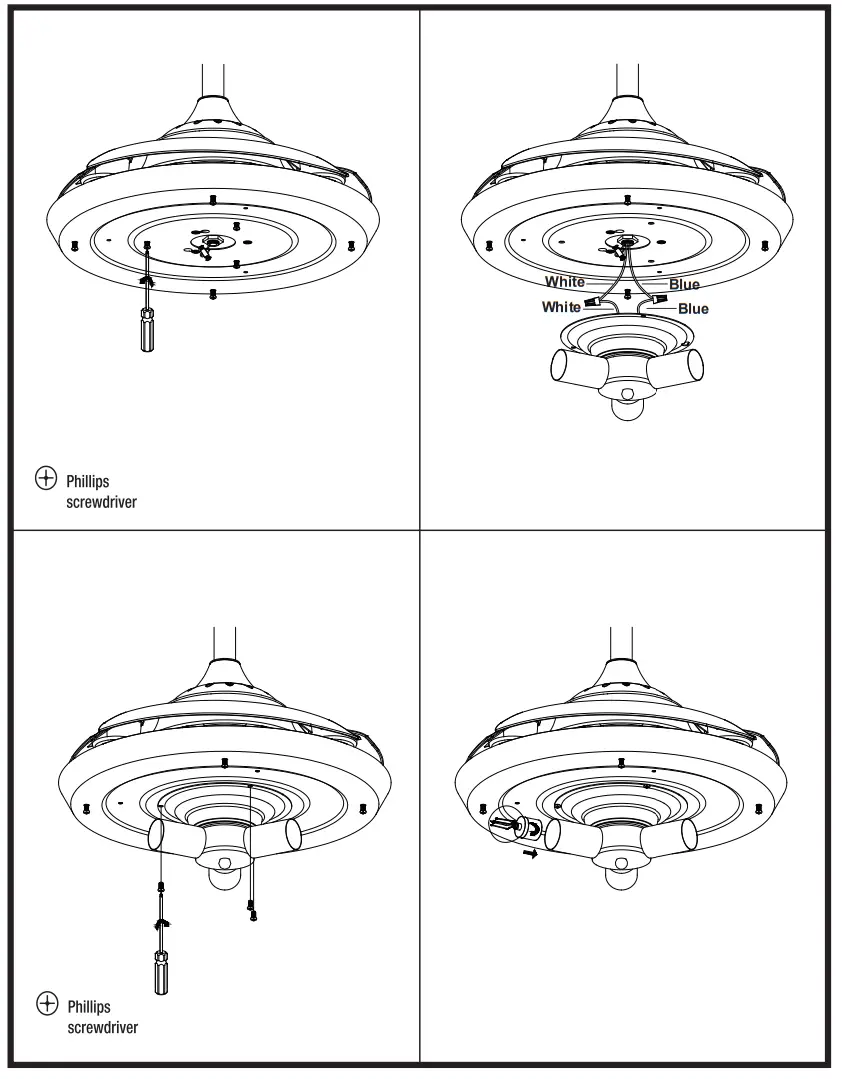 Phillips screwdriver

White
Blue
White
Blue

Phillips screwdriver