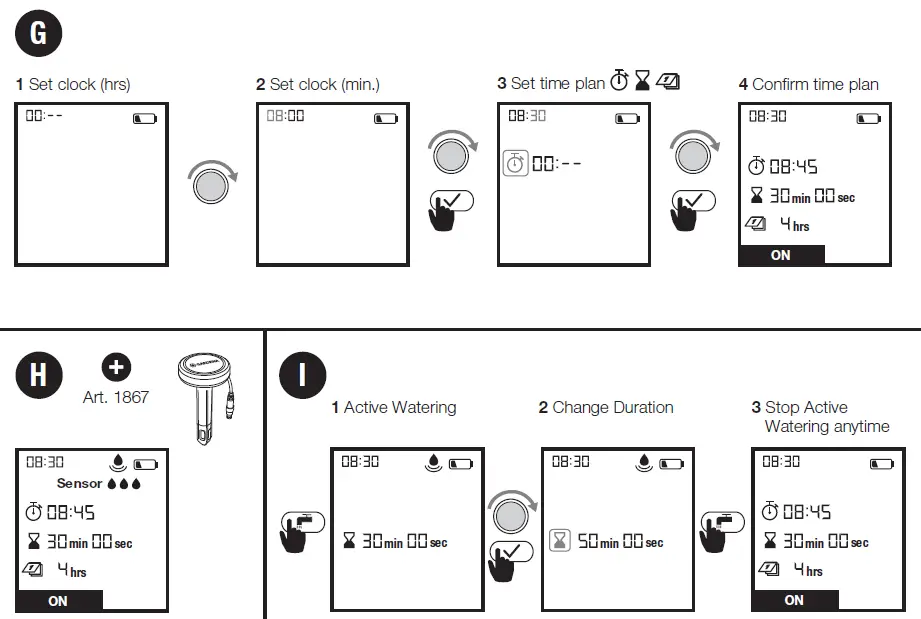 G

1 Set clock (hrs)

00:--

2 Set clock (min.)

08:00

3 Set time plan

08:30

00:--

4 Confirm time plan

08:30

08:45

30 min 00 sec

4 hrs

ON

H

Art. 1867

08:30

Sensor

08:45

30 min 00 sec

4 hrs

ON

I

1 Active Watering

08:30

30 min 00 sec

2 Change Duration

08:30

50 min 00 sec

3 Stop Active Watering anytime

08:30

08:45

30 min 00 sec

4 hrs

ON