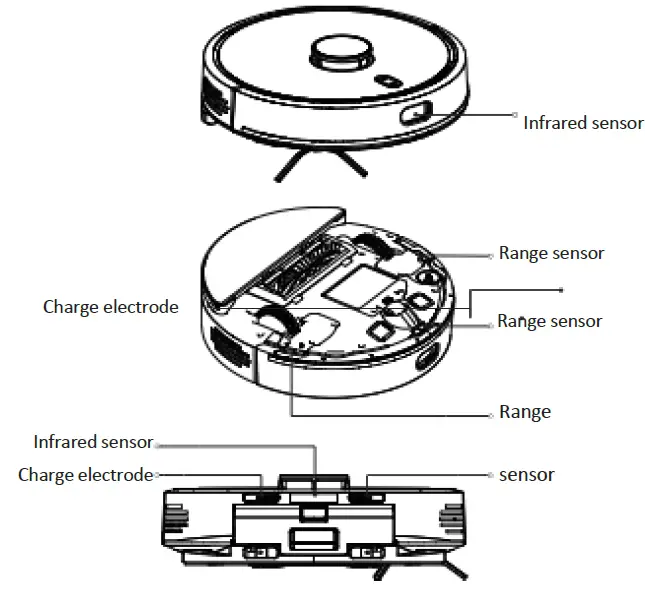 Infrared sensor

Range sensor

Charge electrode

Range sensor

Range

Infrared sensor

Charge electrode

sensor