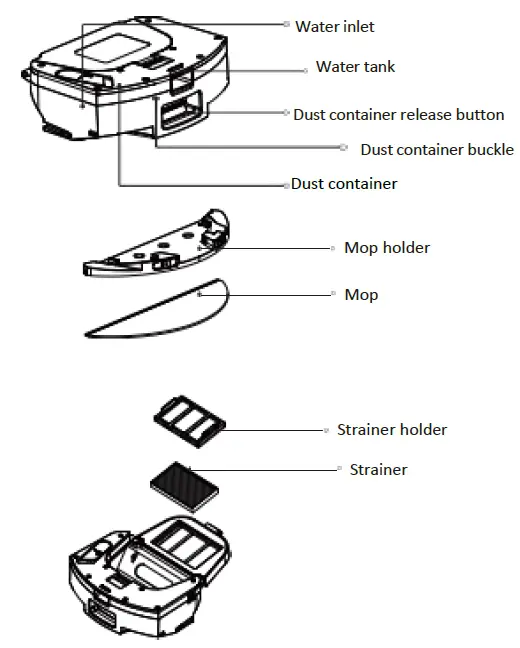 Water inlet
Water tank
Dust container release button
Dust container buckle
Dust container
Mop holder
Mop
Strainer holder
Strainer