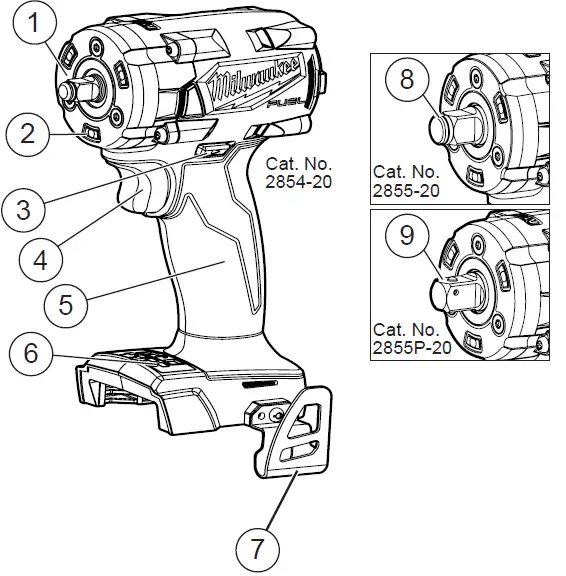 1
2
3
4
5
6
7
Milwaukee
FUEL
Cat. No.
2854-20

8
Cat. No.
2855-20

9
Cat. No.
2855P-20