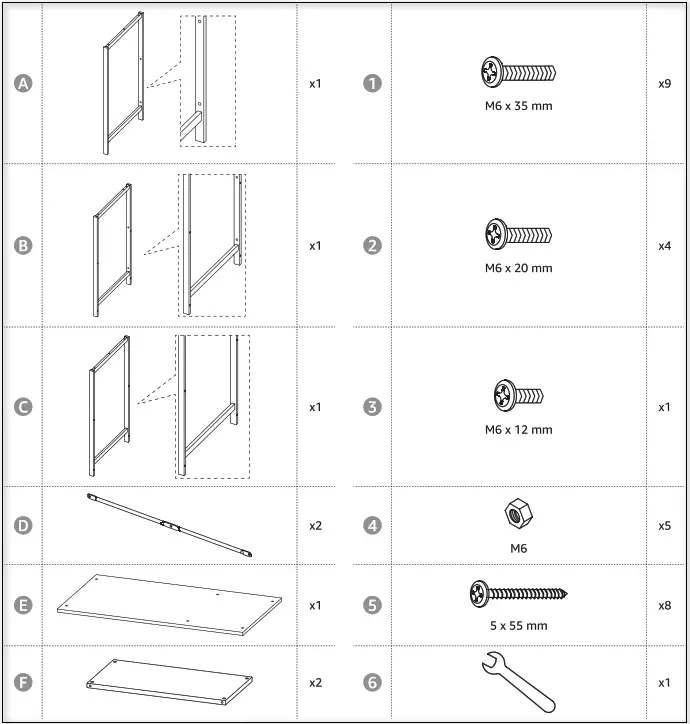 | | | | | | |
|---|---|---|---|---|---|
| A | | x1 | 1 | M6 x 35 mm | x9 |
| B | | x1 | 2 | M6 x 20 mm | x4 |
| C | | x1 | 3 | M6 x 12 mm | x1 |
| D | | x2 | 4 | M6 | x5 |
| E | | x1 | 5 | 5 x 55 mm | x8 |
| F | | x2 | 6 | | x1 |