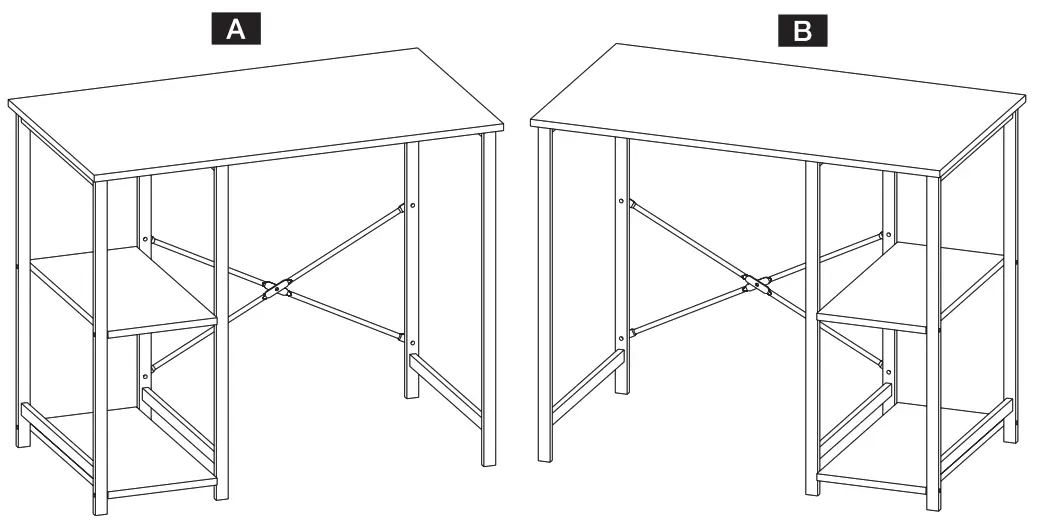 A

B