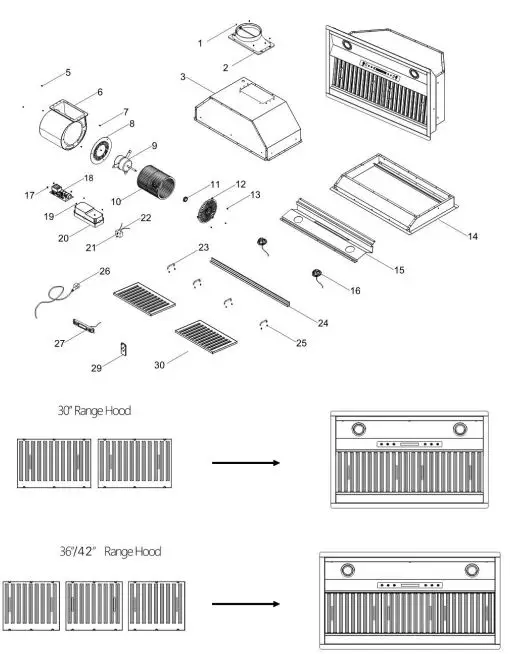 1
2
3
5
6
7
8
9
10
11
12
13
14
15
16
17
18
19
20
21
22
23
24
25
26
27
29
30

30" Range Hood

36"/42" Range Hood