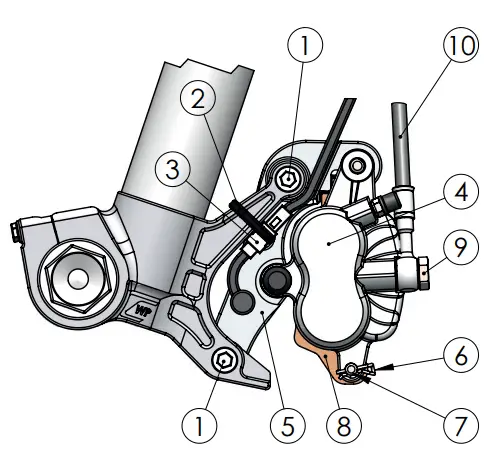 1
10
2
3
4
9
WP
6
1
5
8
7