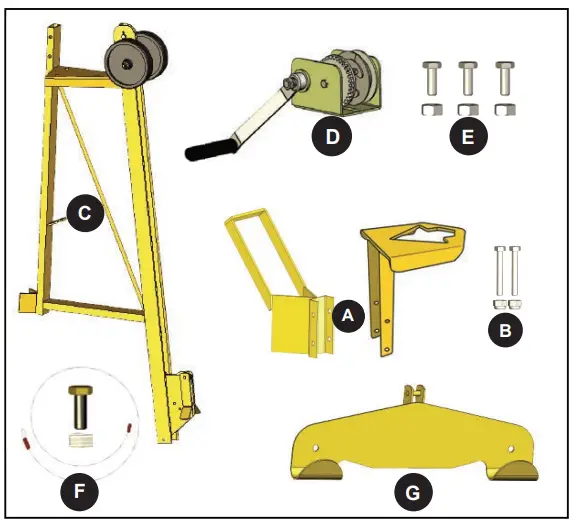 C

D

E

A

B

F

G