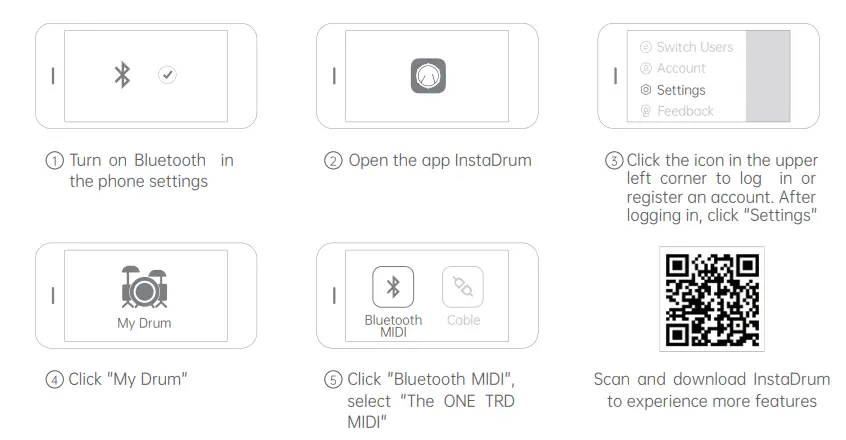 ① Turn on Bluetooth in the phone settings

② Open the app InstaDrum

Switch Users
Account
Settings
Feedback

③ Click the icon in the upper left corner to log in or register an account. After logging in, click "Settings"

My Drum

④ Click "My Drum"

Bluetooth MIDI
Cable

⑤ Click "Bluetooth MIDI", select "The ONE TRD MIDI"

Scan and download InstaDrum to experience more features