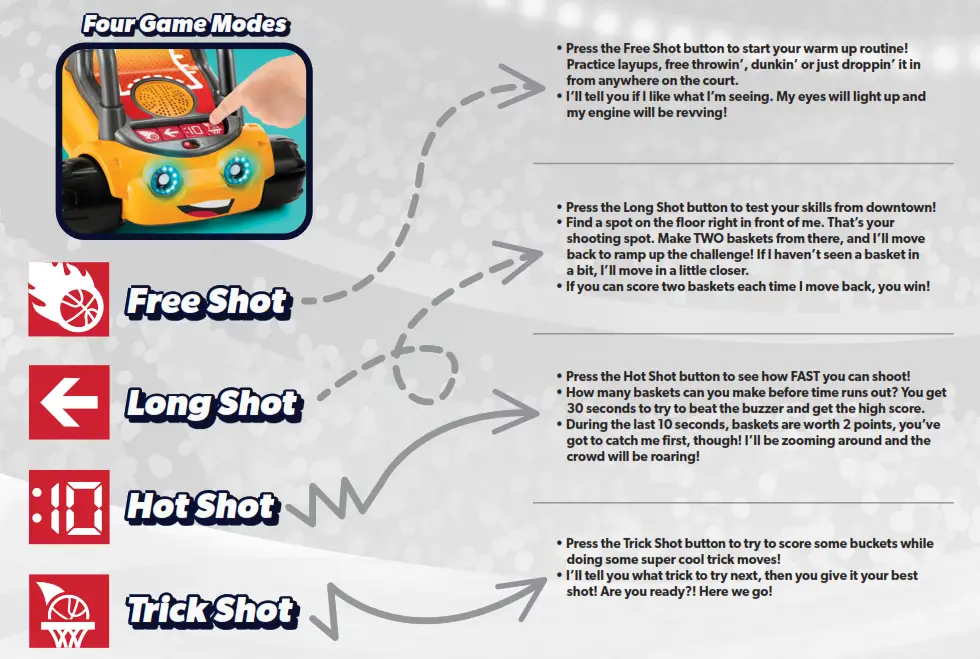 Four Game Modes

:10

Free Shot

Long Shot

:10

Hot Shot

Trick Shot

• Press the Free Shot button to start your warm up routine! Practice layups, free throwin', dunkin' or just droppin' it in from anywhere on the court.
• I'll tell you if I like what I'm seeing. My eyes will light up and my engine will be revving!

• Press the Long Shot button to test your skills from downtown!
• Find a spot on the floor right in front of me. That's your shooting spot. Make TWO baskets from there, and I'll move back to ramp up the challenge! If I haven't seen a basket in a bit, I'll move in a little closer.
• If you can score two baskets each time I move back, you win!

• Press the Hot Shot button to see how FAST you can shoot!
• How many baskets can you make before time runs out? You get 30 seconds to try to beat the buzzer and get the high score.
• During the last 10 seconds, baskets are worth 2 points, you've got to catch me first, though! I'll be zooming around and the crowd will be roaring!

• Press the Trick Shot button to try to score some buckets while doing some super cool trick moves!
• I'll tell you what trick to try next, then you give it your best shot! Are you ready?! Here we go!