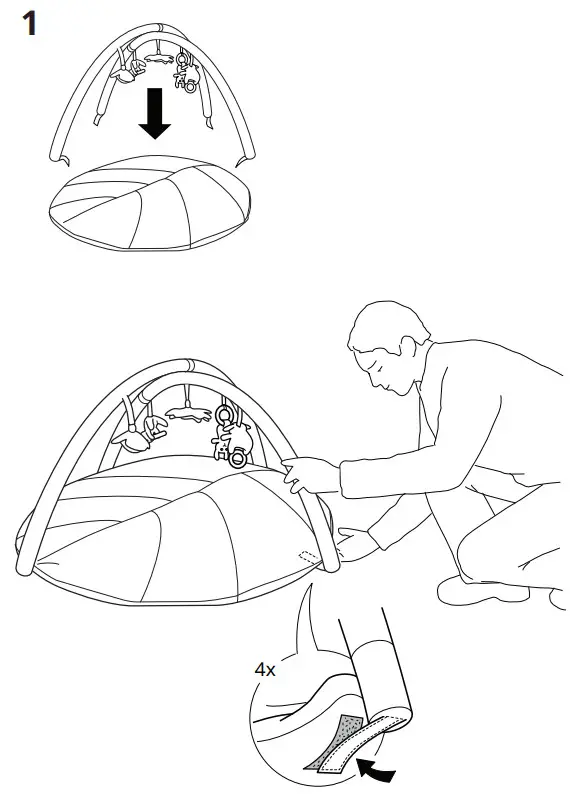 1

4x