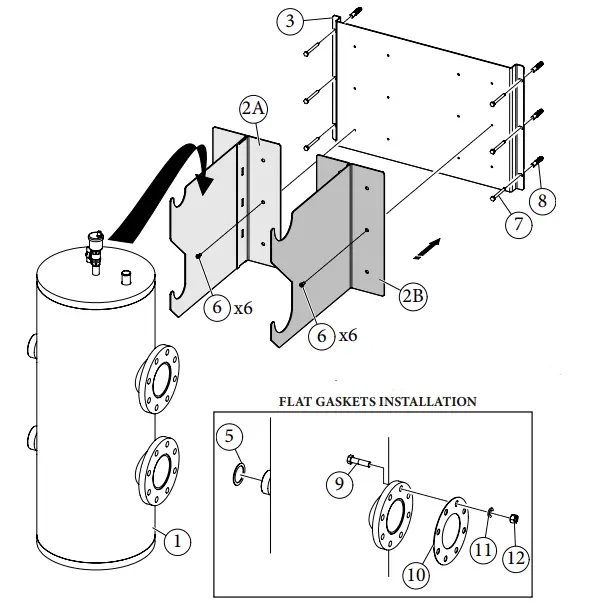 3
2A
8
7
6 x6
2B
6 x6
1
FLAT GASKETS INSTALLATION
5
9
10
11
12